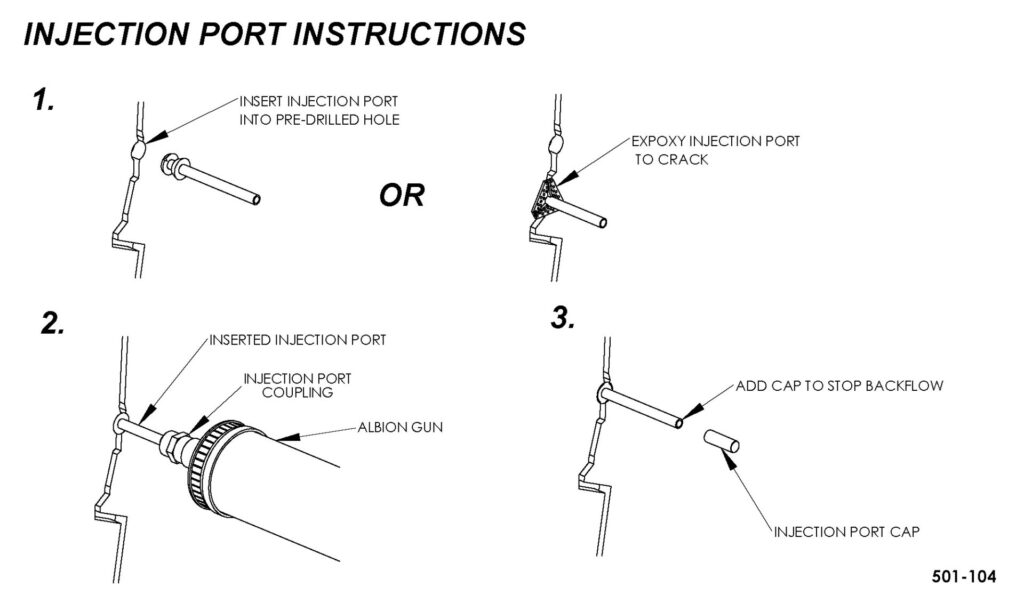 INJECTION PORT INSTRUCTIONS

1.

INSERT INJECTION PORT INTO PRE-DRILLED HOLE

OR

EXPOXY INJECTION PORT TO CRACK

2.

INSERTED INJECTION PORT

INJECTION PORT COUPLING

ALBION GUN

3.

ADD CAP TO STOP BACKFLOW

INJECTION PORT CAP

501-104